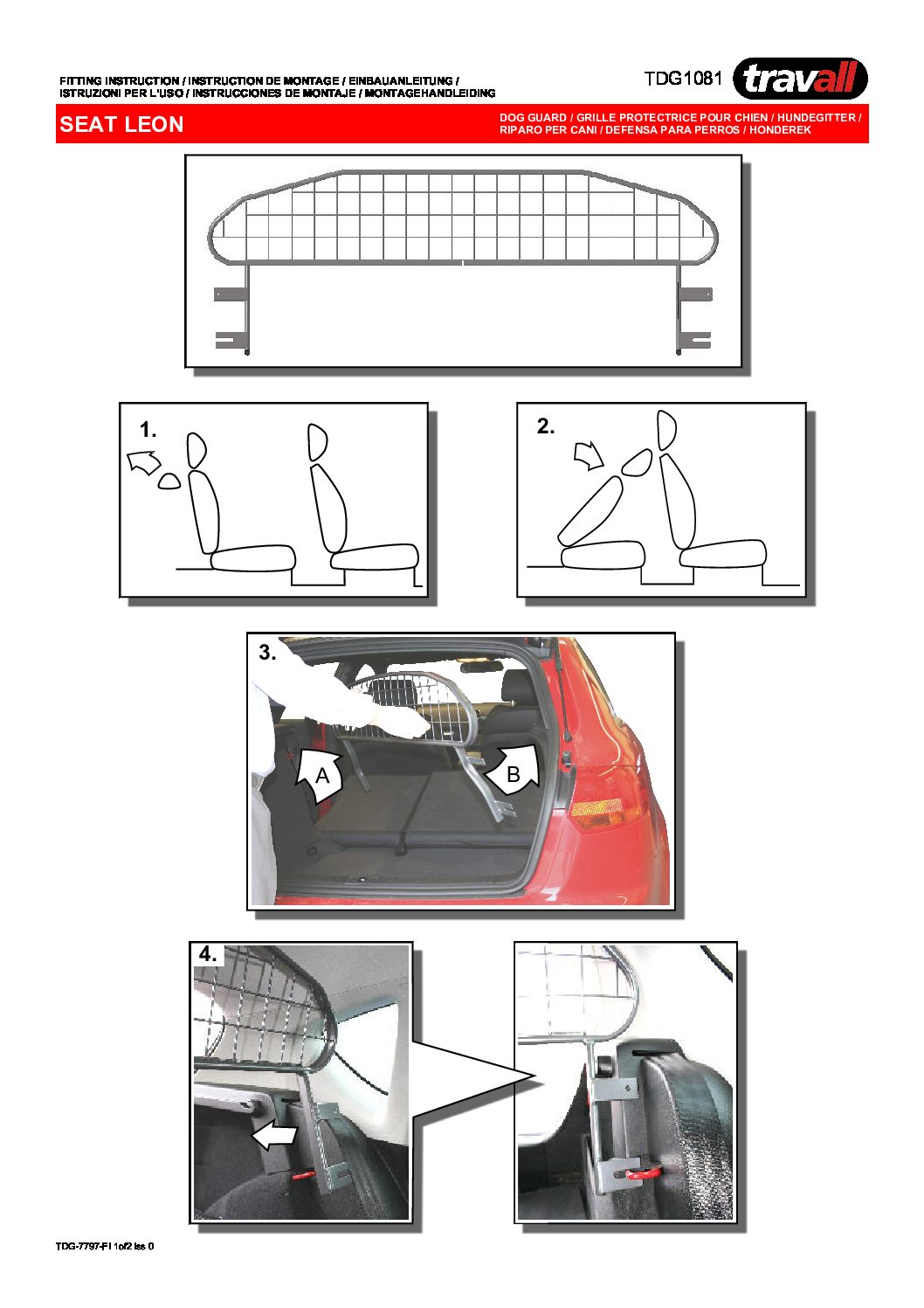 FITTING INSTRUCTION / INSTRUCTION DE MONTAGE / EINBAUANLEITUNG / ISTRUZIONI PER L'USO / INSTRUCCIONES DE MONTAJE / MONTAGEHANDLEIDING

TDG1081 travall

SEAT LEON

DOG GUARD / GRILLE PROTECTRICE POUR CHIEN / HUNDEGITTER / RIPARO PER CANI / DEFENSA PARA PERROS / HONDEREK

1.

2.

3.

A

B

4.

TDG-7797-FI 1of2 Iss 0